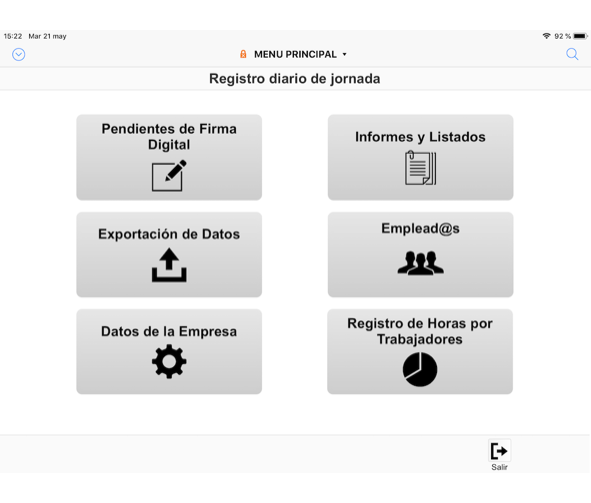 15:22 Mar 21 may
92 %

MENU PRINCIPAL

Registro diario de jornada

Pendientes de Firma Digital

Informes y Listados

Exportación de Datos

Emplead@s

Datos de la Empresa

Registro de Horas por Trabajadores

Salir